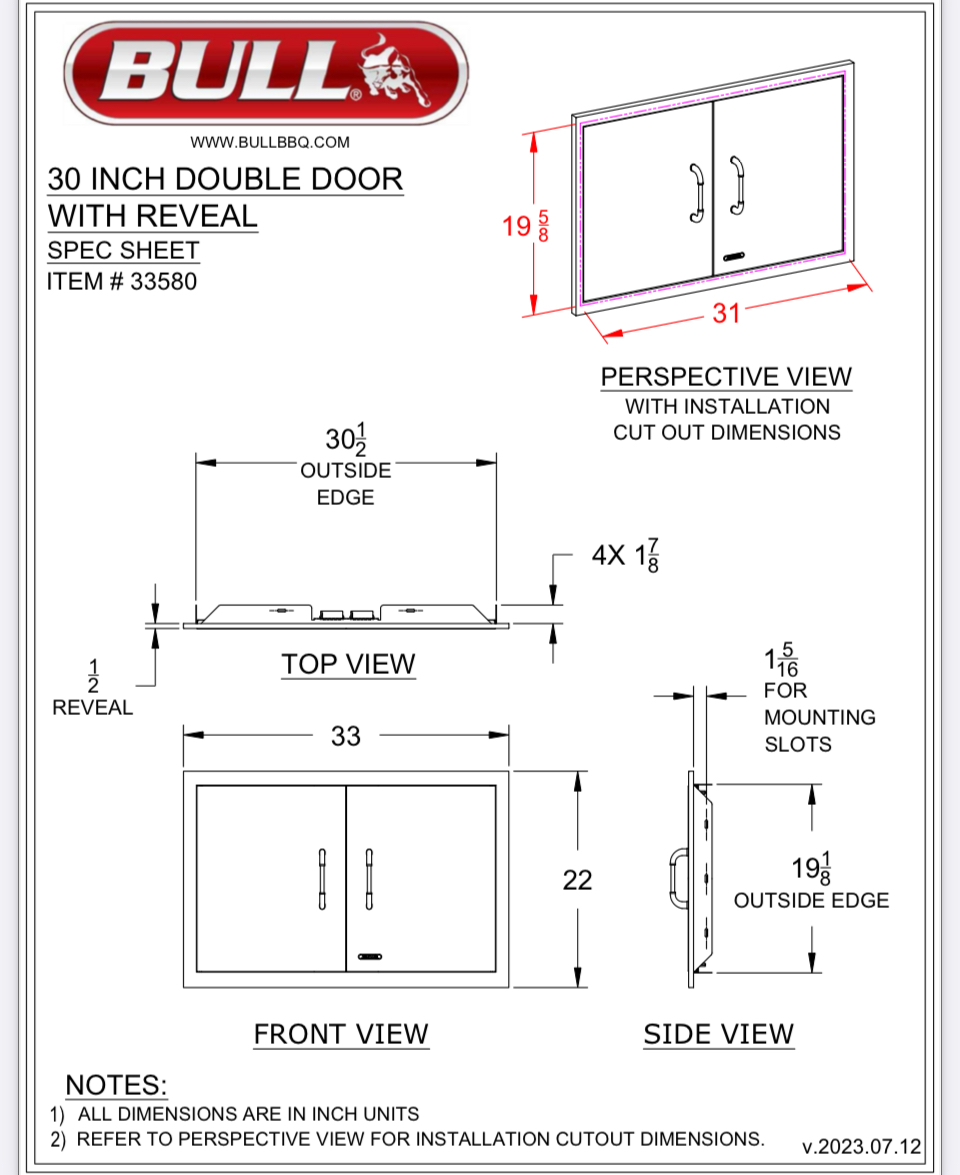 BULL®

WWW.BULLBBQ.COM

30 INCH DOUBLE DOOR WITH REVEAL
SPEC SHEET
ITEM # 33580

$19\frac{5}{8}$

31

PERSPECTIVE VIEW
WITH INSTALLATION CUT OUT DIMENSIONS

$30\frac{1}{2}$
OUTSIDE EDGE

4X $1\frac{7}{8}$

$\frac{1}{2}$
REVEAL

TOP VIEW

$1\frac{5}{16}$
FOR MOUNTING SLOTS

33

22

$19\frac{1}{8}$
OUTSIDE EDGE

FRONT VIEW

SIDE VIEW

NOTES:
1) ALL DIMENSIONS ARE IN INCH UNITS
2) REFER TO PERSPECTIVE VIEW FOR INSTALLATION CUTOUT DIMENSIONS.

v.2023.07.12