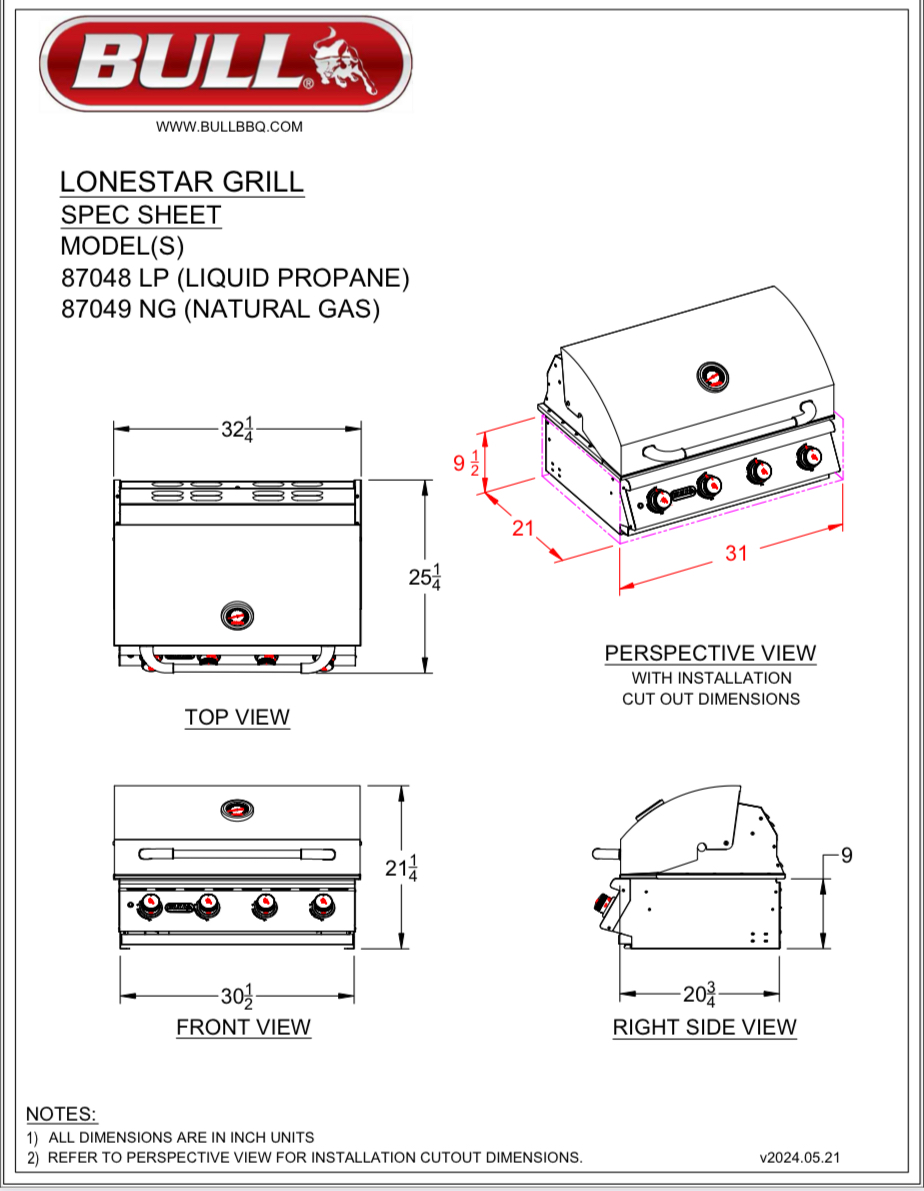 BULL®

WWW.BULLBBQ.COM

LONESTAR GRILL
SPEC SHEET
MODEL(S)
87048 LP (LIQUID PROPANE)
87049 NG (NATURAL GAS)

$32\frac{1}{4}$

$25\frac{1}{4}$

TOP VIEW

$9\frac{1}{2}$

21

31

PERSPECTIVE VIEW
WITH INSTALLATION
CUT OUT DIMENSIONS

$21\frac{1}{4}$

$30\frac{1}{2}$

FRONT VIEW

9

$20\frac{3}{4}$

RIGHT SIDE VIEW

NOTES:
1) ALL DIMENSIONS ARE IN INCH UNITS
2) REFER TO PERSPECTIVE VIEW FOR INSTALLATION CUTOUT DIMENSIONS.

v2024.05.21