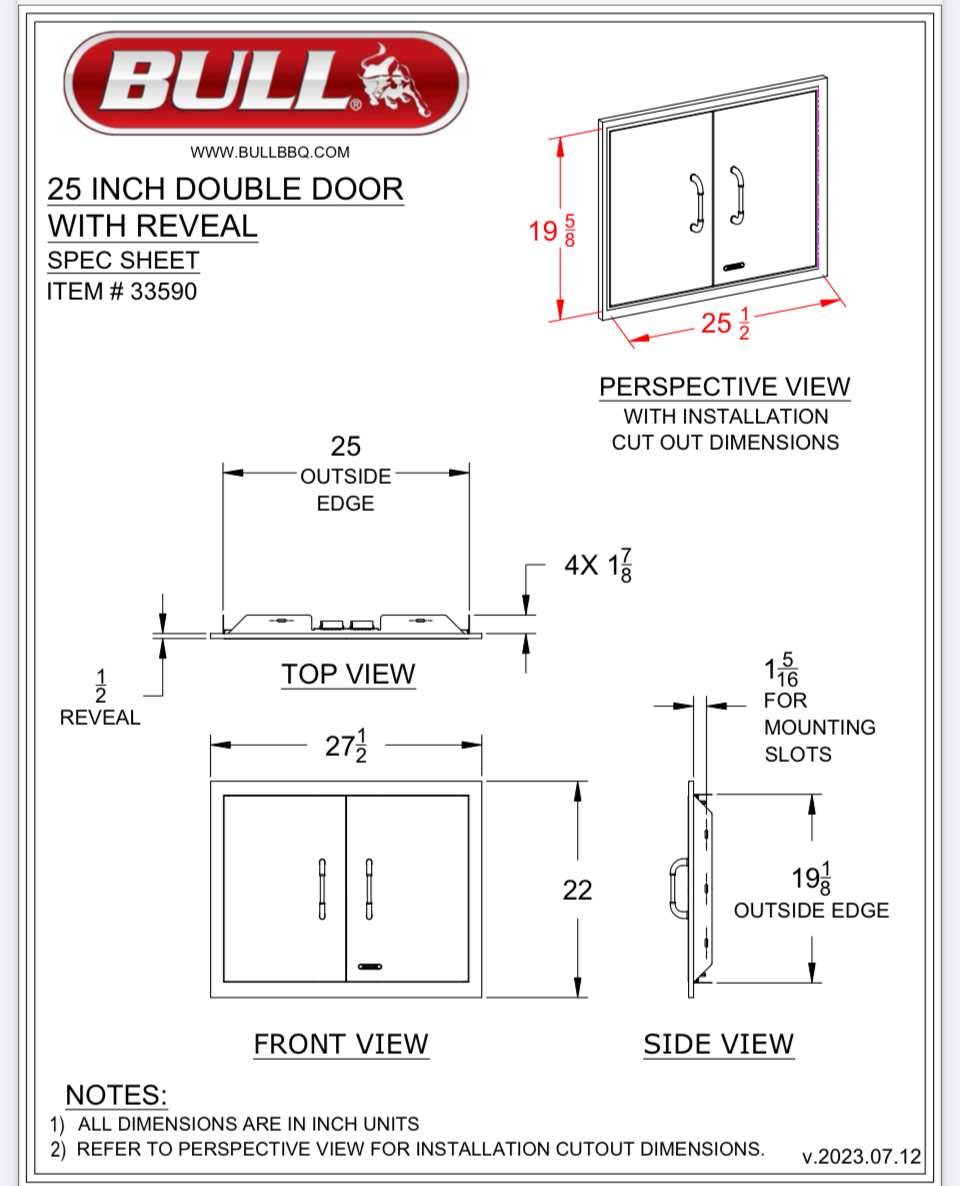 BULL®

WWW.BULLBBQ.COM

25 INCH DOUBLE DOOR WITH REVEAL

SPEC SHEET

ITEM # 33590

$19\frac{5}{8}$

$25\frac{1}{2}$

PERSPECTIVE VIEW

WITH INSTALLATION CUT OUT DIMENSIONS

25

OUTSIDE EDGE

4X $1\frac{7}{8}$

$\frac{1}{2}$

REVEAL

TOP VIEW

$1\frac{5}{16}$

FOR MOUNTING SLOTS

$27\frac{1}{2}$

22

$19\frac{1}{8}$

OUTSIDE EDGE

FRONT VIEW

SIDE VIEW

NOTES:

1) ALL DIMENSIONS ARE IN INCH UNITS

2) REFER TO PERSPECTIVE VIEW FOR INSTALLATION CUTOUT DIMENSIONS.

v.2023.07.12